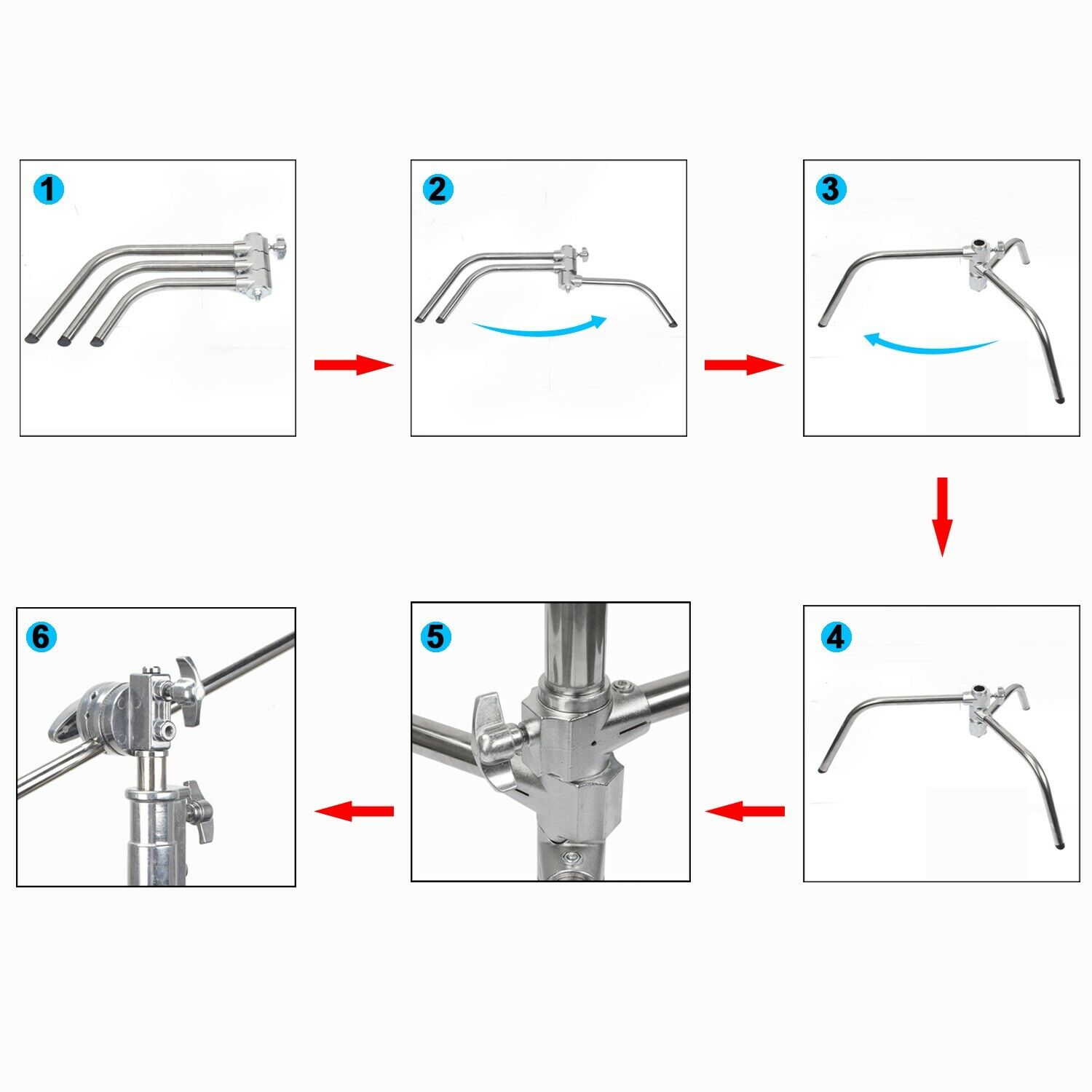 1

2

3

4

5

6